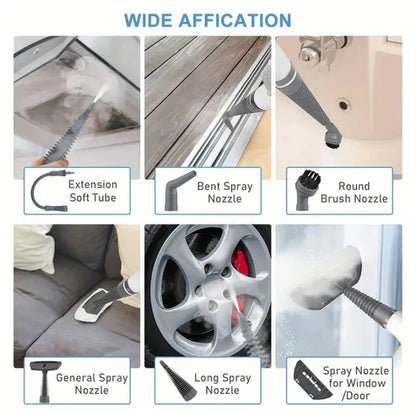 WIDE AFFICATION

Extension Soft Tube

Bent Spray Nozzle

Round Brush Nozzle

General Spray Nozzle

Long Spray Nozzle

Spray Nozzle for Window /Door