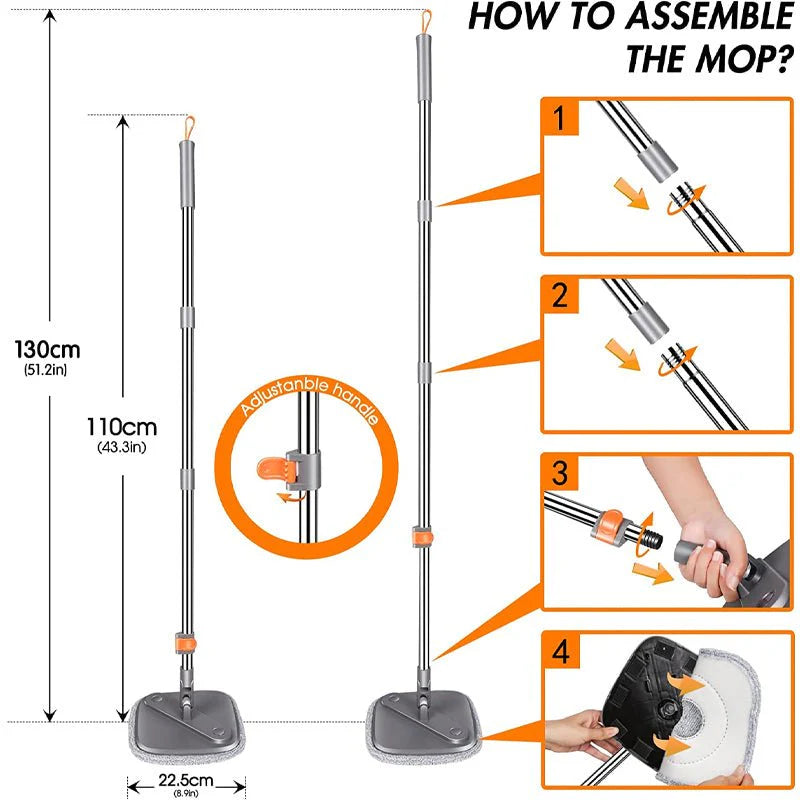 HOW TO ASSEMBLE THE MOP?

130cm
(51.2in)

110cm
(43.3in)

Adjustanble handle

22.5cm
(8.9in)

1

2

3

4